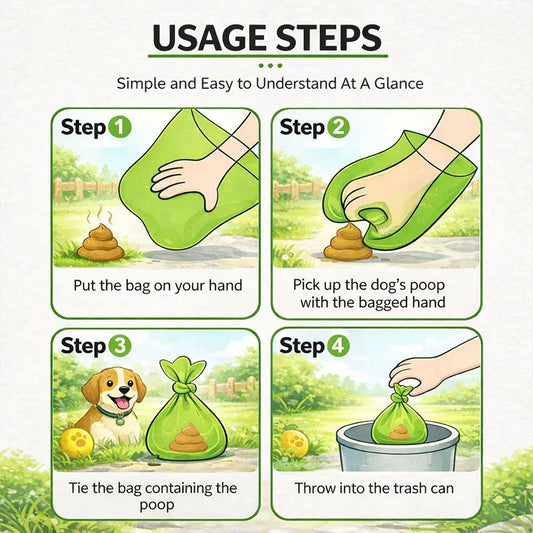 USAGE STEPS

Simple and Easy to Understand At A Glance

Step 1

Put the bag on your hand

Step 2

Pick up the dog's poop with the bagged hand

Step 3

Tie the bag containing the poop

Step 4

Throw into the trash can