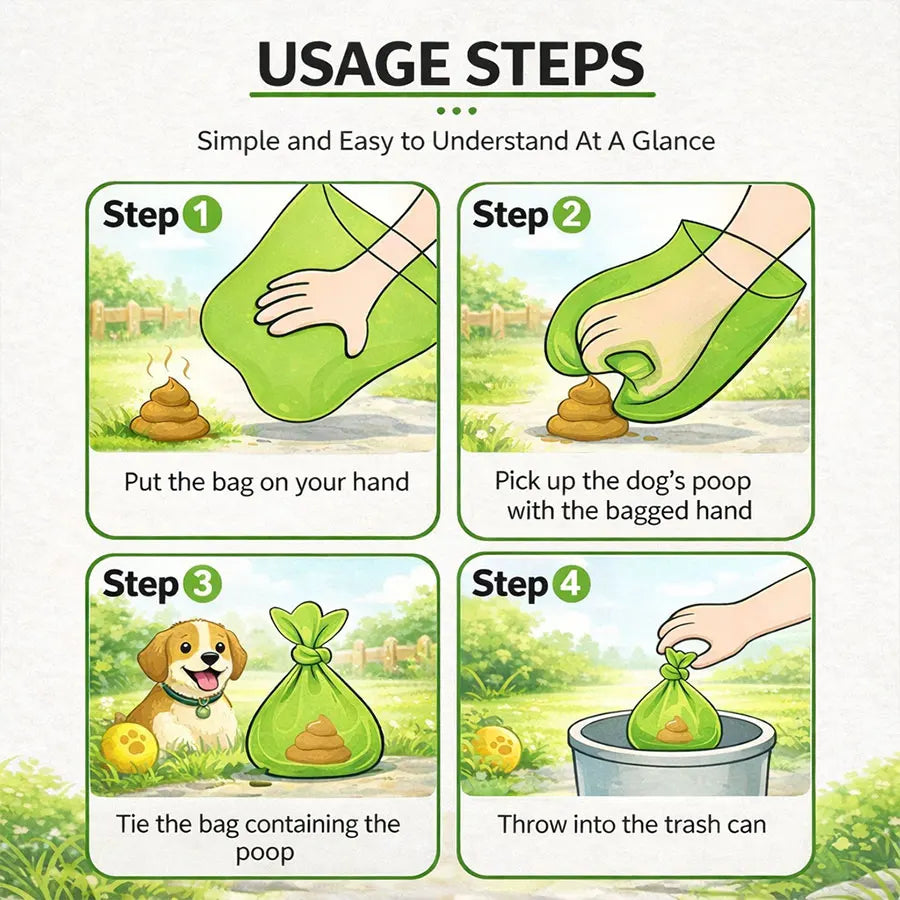 USAGE STEPS

Simple and Easy to Understand At A Glance

Step 1

Put the bag on your hand

Step 2

Pick up the dog's poop with the bagged hand

Step 3

Tie the bag containing the poop

Step 4

Throw into the trash can